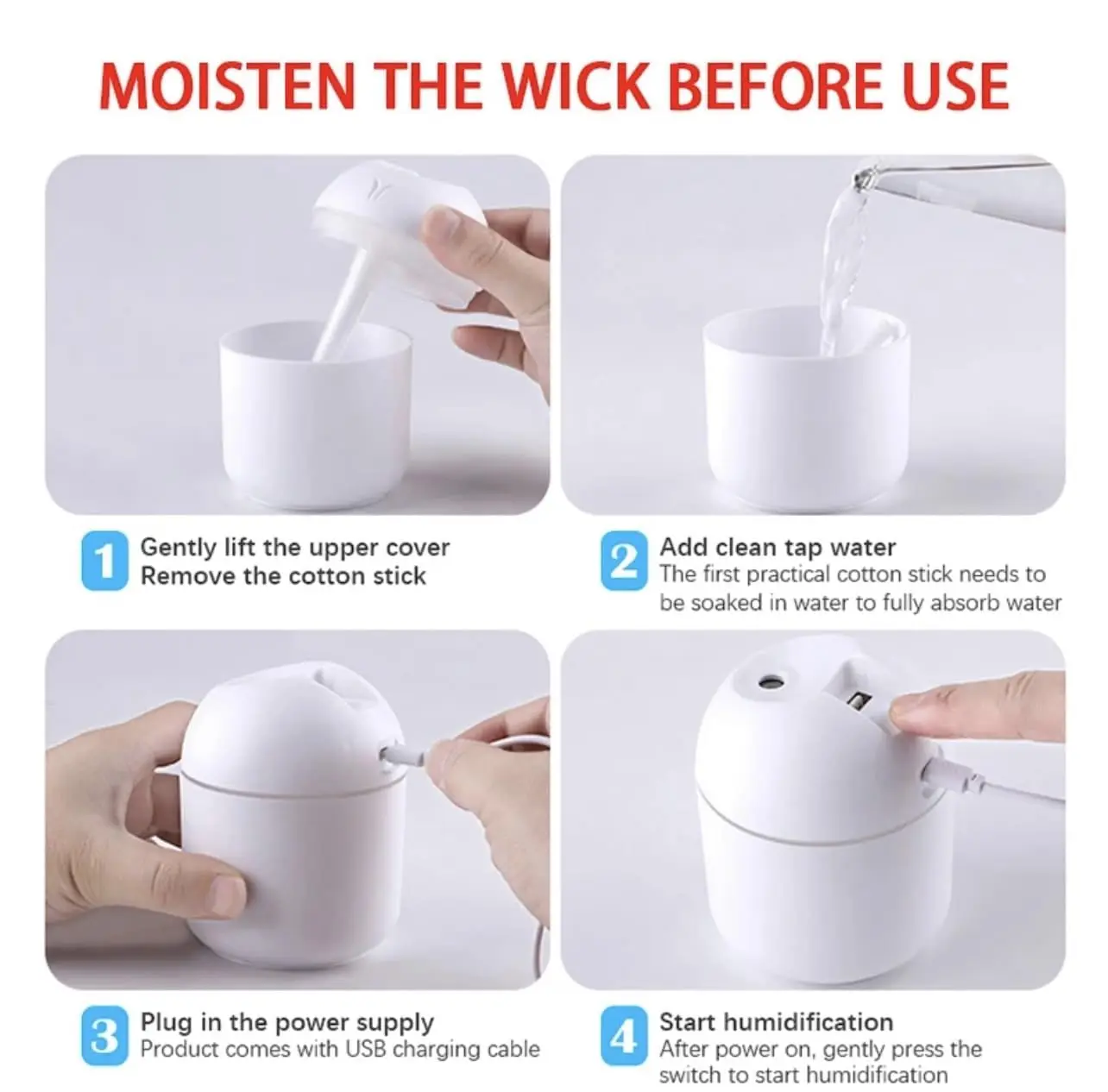 MOISTEN THE WICK BEFORE USE

1 Gently lift the upper cover
Remove the cotton stick

2 Add clean tap water
The first practical cotton stick needs to be soaked in water to fully absorb water

3 Plug in the power supply
Product comes with USB charging cable

4 Start humidification
After power on, gently press the switch to start humidification