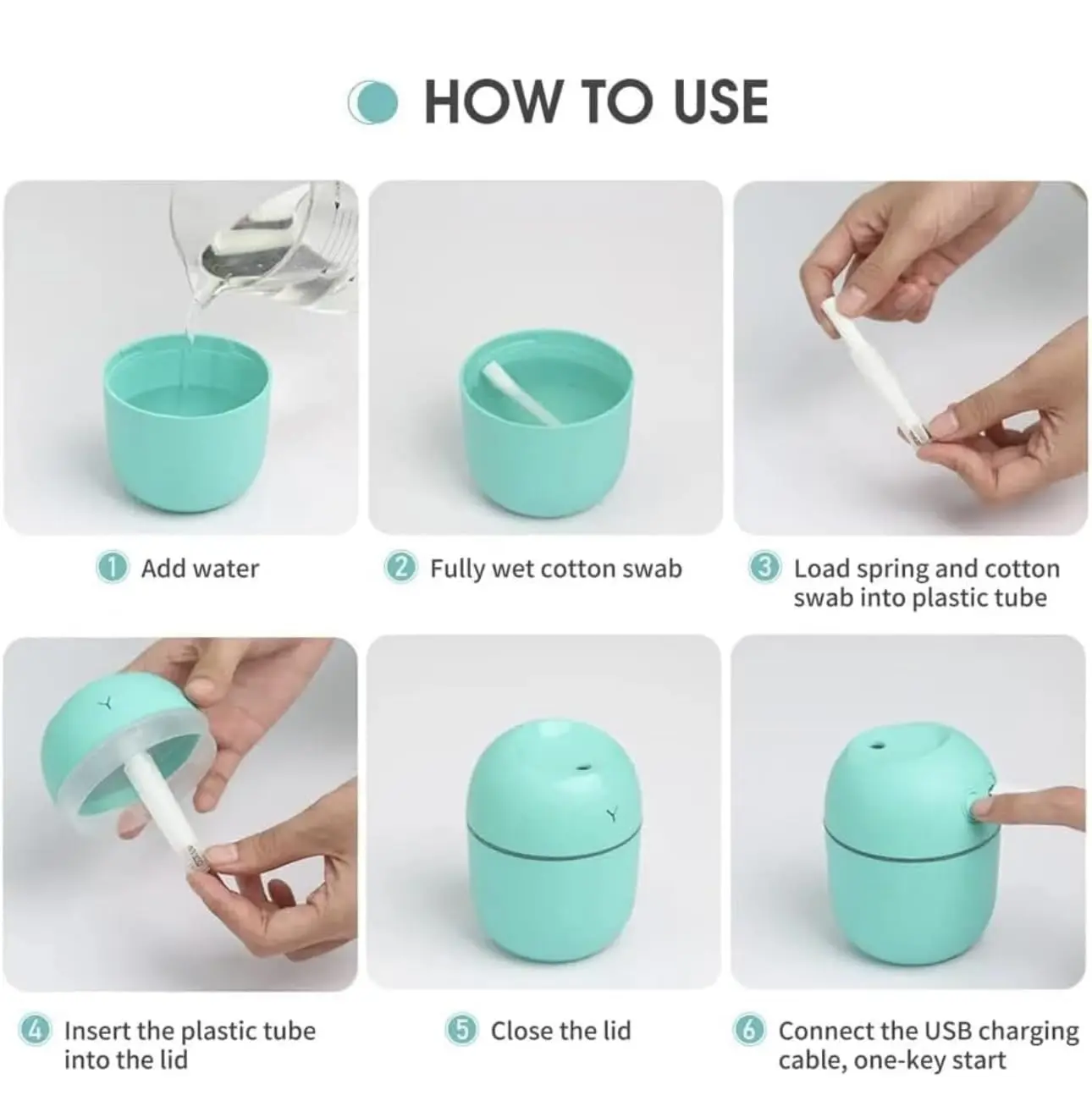 HOW TO USE

1 Add water

2 Fully wet cotton swab

3 Load spring and cotton swab into plastic tube

4 Insert the plastic tube into the lid

5 Close the lid

6 Connect the USB charging cable, one-key start